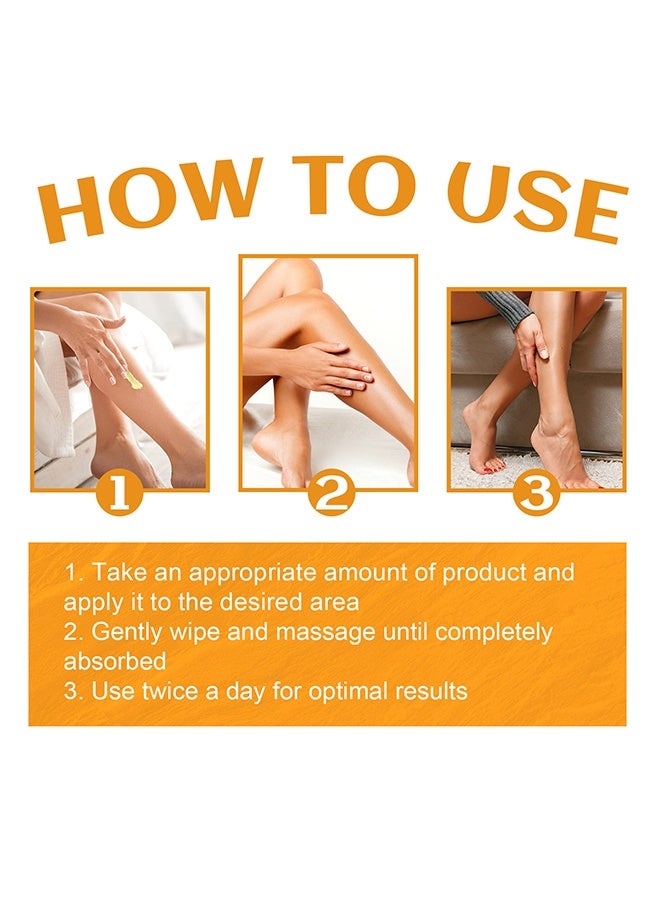 HOW TO USE

1

2

3

1. Take an appropriate amount of product and apply it to the desired area
2. Gently wipe and massage until completely absorbed
3. Use twice a day for optimal results